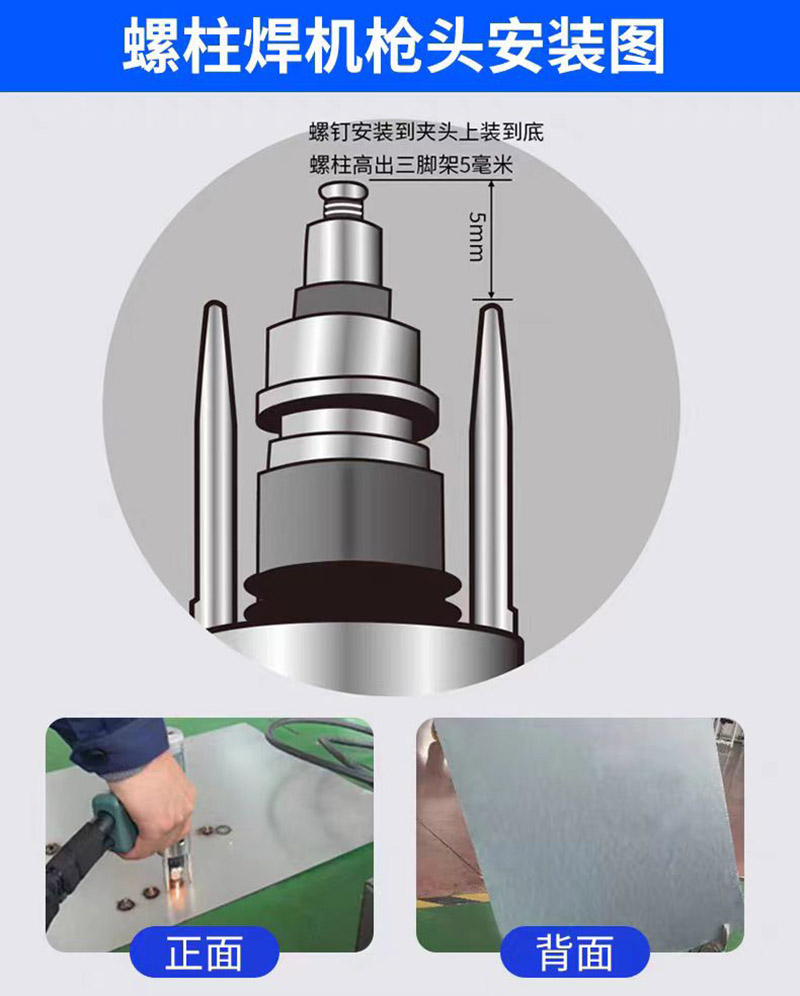 螺柱焊机枪头安装图

螺钉安装到夹头上装到底
螺柱高出三脚架5毫米

5mm

正面

背面